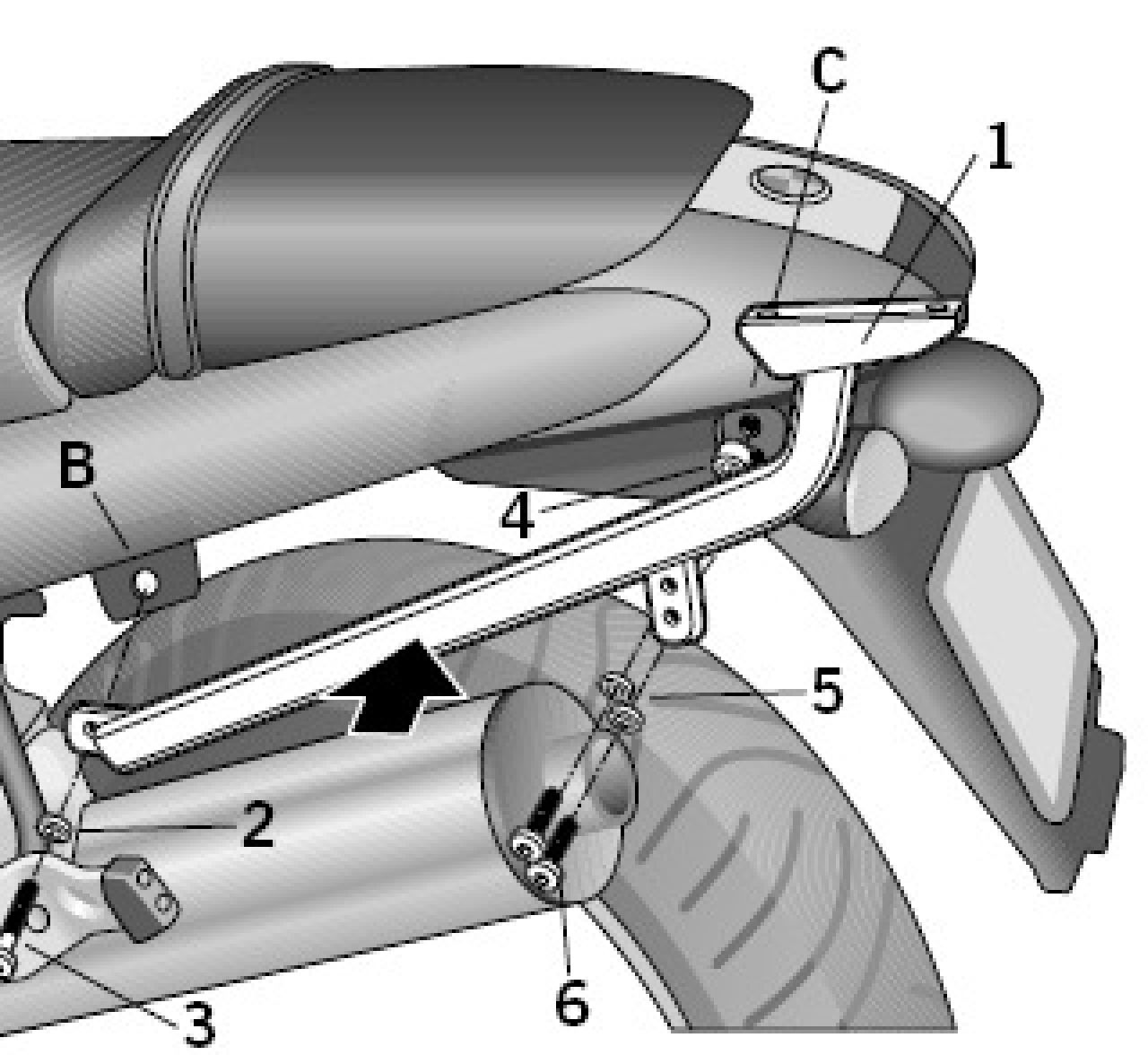 C
1
B
4
5
2
3
6